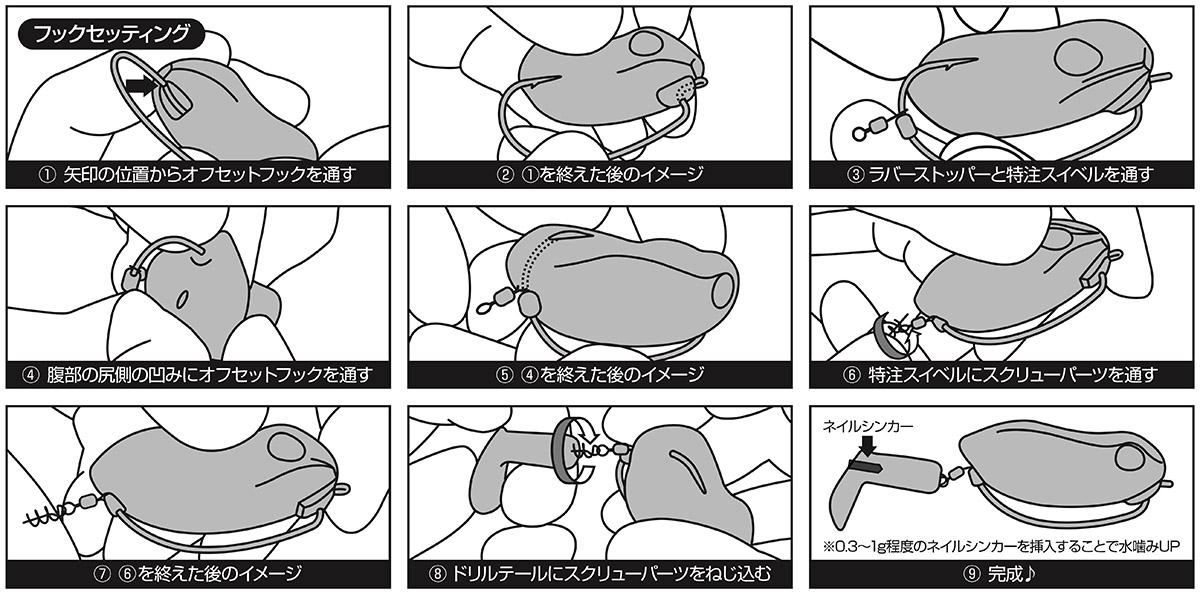 フックセッティング

① 矢印の位置からオフセットフックを通す

② ①を終えた後のイメージ

③ ラバーストッパーと特注スイベルを通す

④ 腹部の尻側の凹みにオフセットフックを通す

⑤ ④を終えた後のイメージ

⑥ 特注スイベルにスクリューパーツを通す

⑦ ⑥を終えた後のイメージ

⑧ ドリルテールにスクリューパーツをねじ込む

ネイルシンカー

※0.3～1g程度のネイルシンカーを挿入することで水噛みUP

⑨ 完成♪