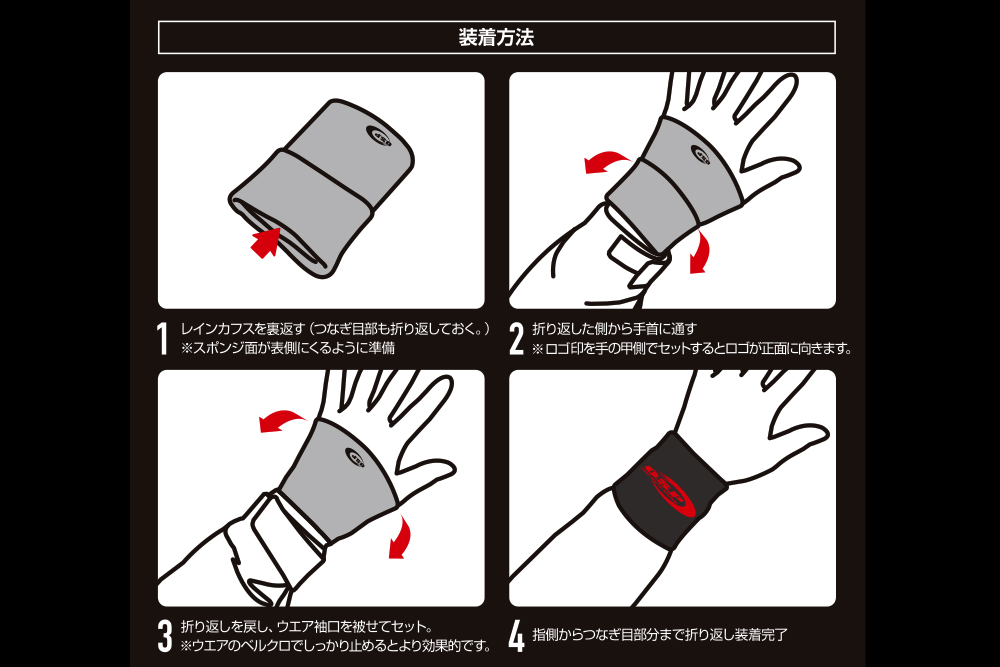 装着方法

1 レインカフスを裏返す（つなぎ目部も折り返しておく。）
※スポンジ面が表側にくるように準備

2 折り返した側から手首に通す
※ロゴ印を手の甲側でセットするとロゴが正面に向きます。

3 折り返しを戻し、ウエア袖口を被せてセット。
※ウエアのベルクロでしっかり止めるとより効果的です。

4 指側からつなぎ目部分まで折り返し装着完了