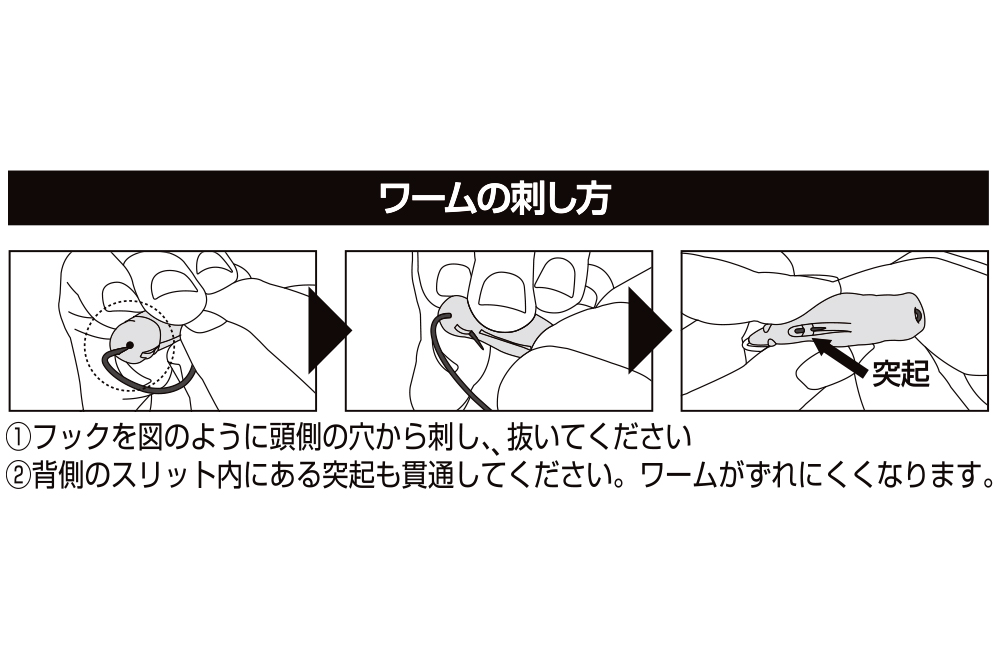 ワームの刺し方

突起

①フックを図のように頭側の穴から刺し、抜いてください
②背側のスリット内にある突起も貫通してください。ワームがずれにくくなります。