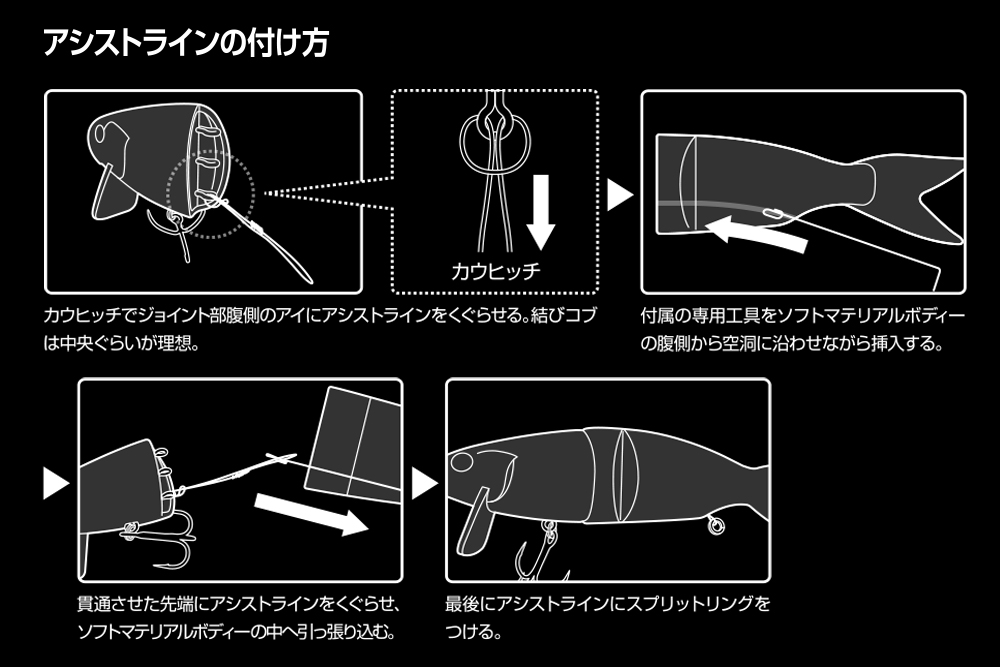 アシストラインの付け方

カウヒッチ

カウヒッチでジョイント部腹側のアイにアシストラインをくぐらせる。結びコブは中央ぐらいが理想。

付属の専用工具をソフトマテリアルボディーの腹側から空洞に沿わせながら挿入する。

貫通させた先端にアシストラインをくぐらせ、ソフトマテリアルボディーの中へ引っ張り込む。

最後にアシストラインにスプリットリングをつける。