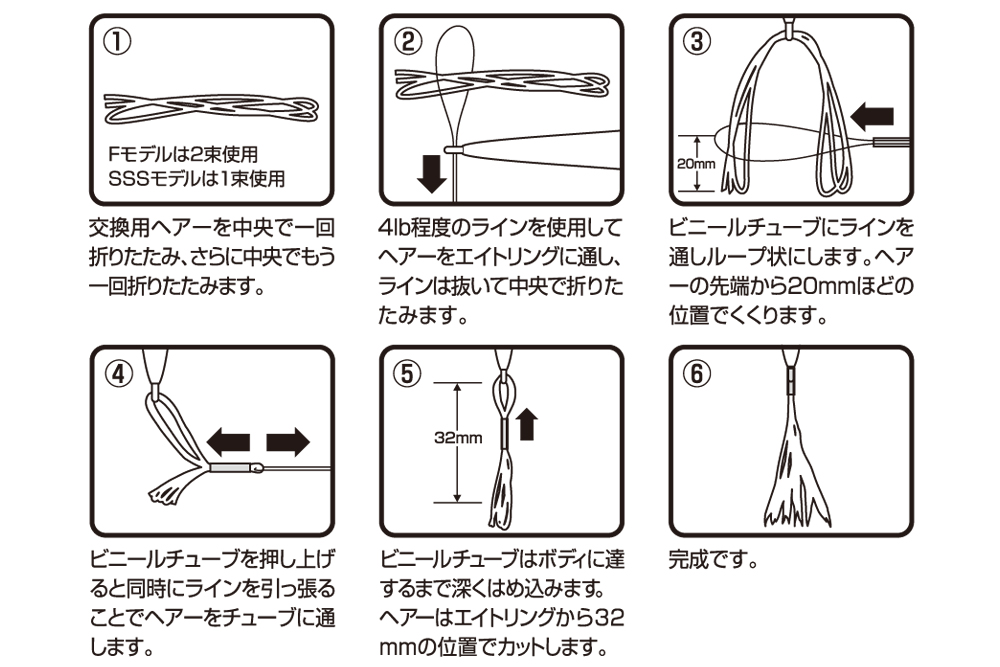 ①

Fモデルは2束使用
SSSモデルは1束使用

交換用ヘアーを中央で一回折りたたみ、さらに中央でもう一回折りたたみます。

②

4lb程度のラインを使用してヘアーをエイトリングに通し、ラインは抜いて中央で折りたたみます。

③

20mm

ビニールチューブにラインを通しループ状にします。ヘアーの先端から20mmほどの位置でくくります。

④

ビニールチューブを押し上げると同時にラインを引っ張ることでヘアーをチューブに通します。

⑤

32mm

ビニールチューブはボディに達するまで深くはめ込みます。ヘアーはエイトリングから32mmの位置でカットします。

⑥

完成です。